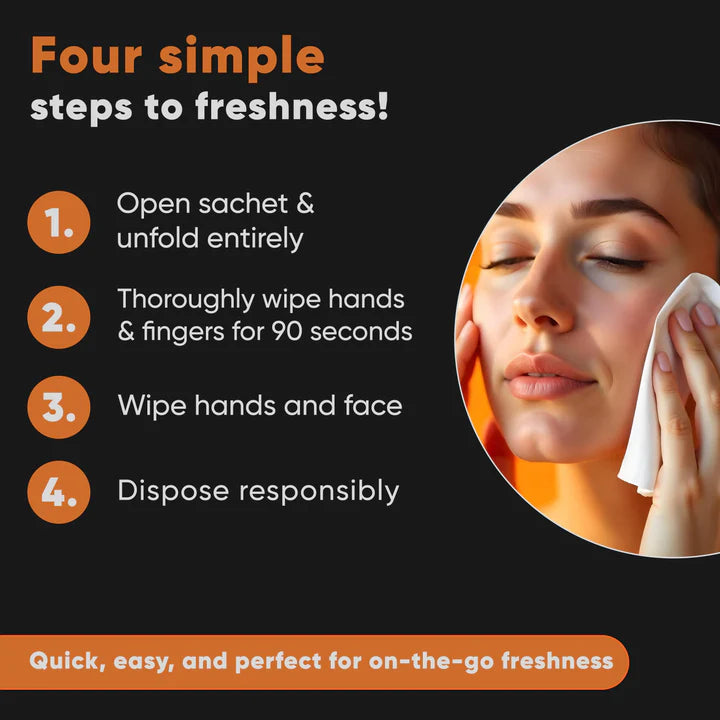 Four simple
steps to freshness!

1. Open sachet & unfold entirely

2. Thoroughly wipe hands & fingers for 90 seconds

3. Wipe hands and face

4. Dispose responsibly

Quick, easy, and perfect for on-the-go freshness