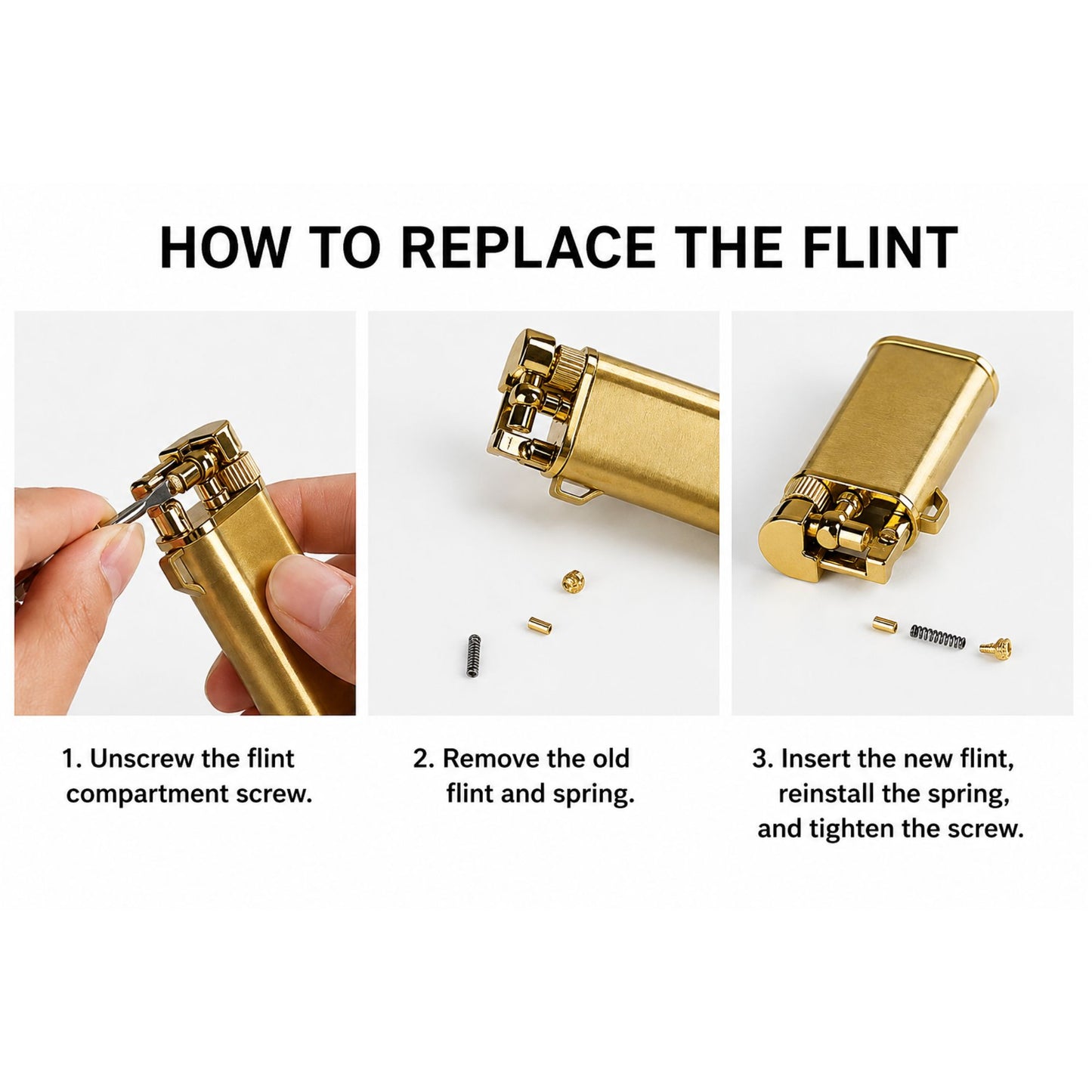 HOW TO REPLACE THE FLINT

1. Unscrew the flint compartment screw.

2. Remove the old flint and spring.

3. Insert the new flint, reinstall the spring, and tighten the screw.