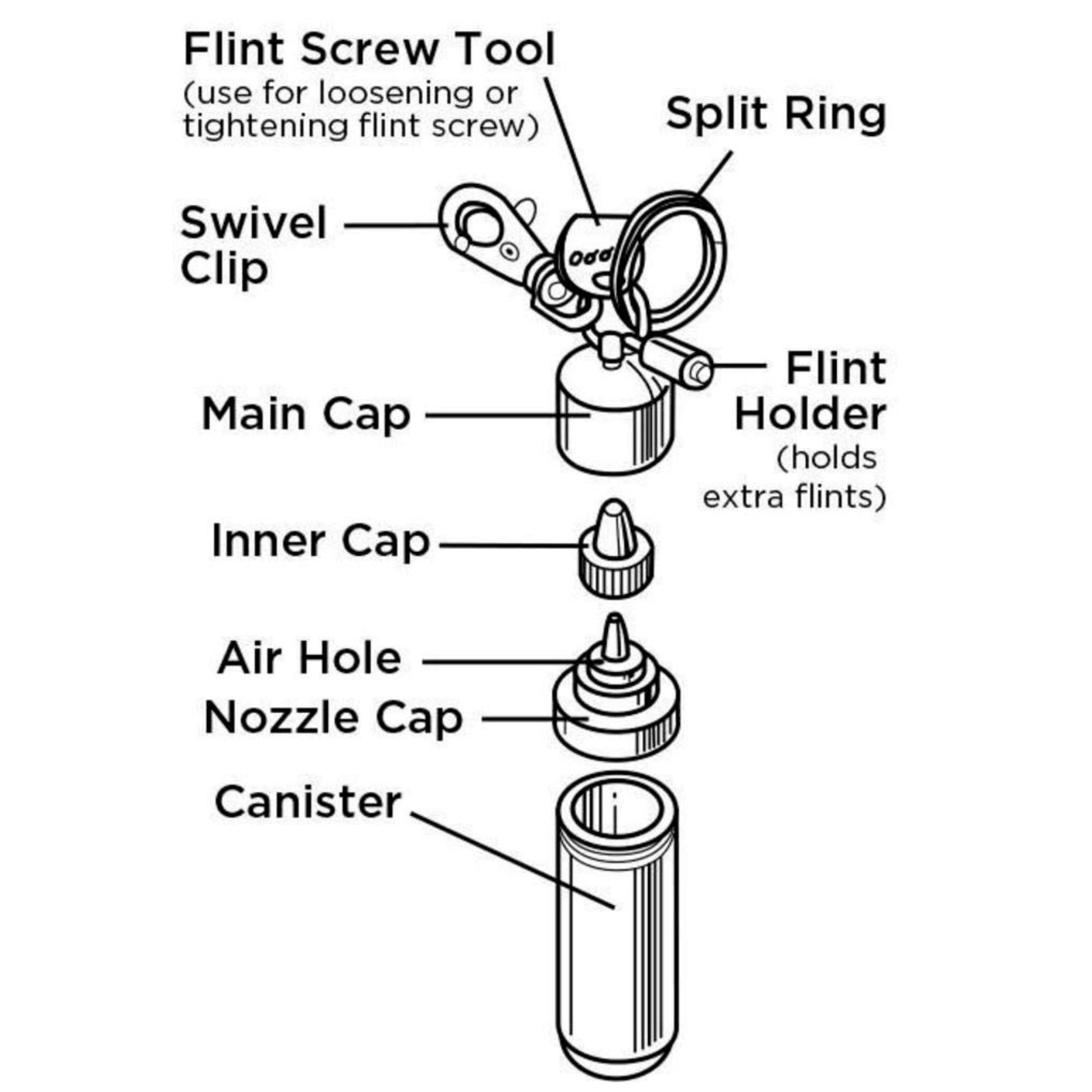 Flint Screw Tool
(use for loosening or tightening flint screw)

Split Ring

Swivel Clip

Flint Holder
(holds extra flints)

Main Cap

Inner Cap

Air Hole

Nozzle Cap

Canister